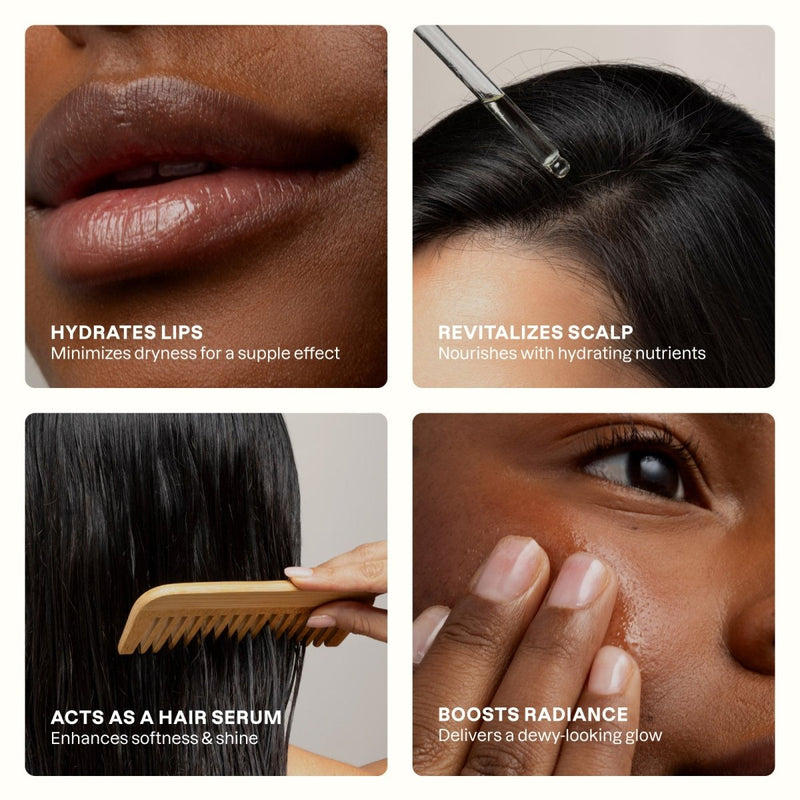 HYDRATES LIPS
Minimizes dryness for a supple effect

REVITALIZES SCALP
Nourishes with hydrating nutrients

ACTS AS A HAIR SERUM
Enhances softness & shine

BOOSTS RADIANCE
Delivers a dewy-looking glow