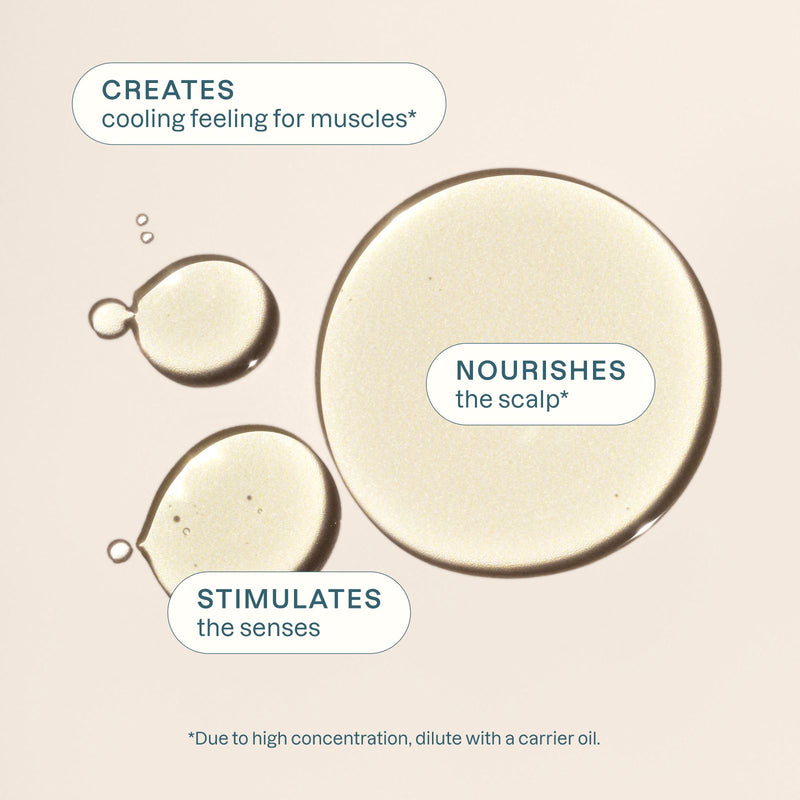 CREATES
cooling feeling for muscles*

NOURISHES
the scalp*

STIMULATES
the senses

*Due to high concentration, dilute with a carrier oil.