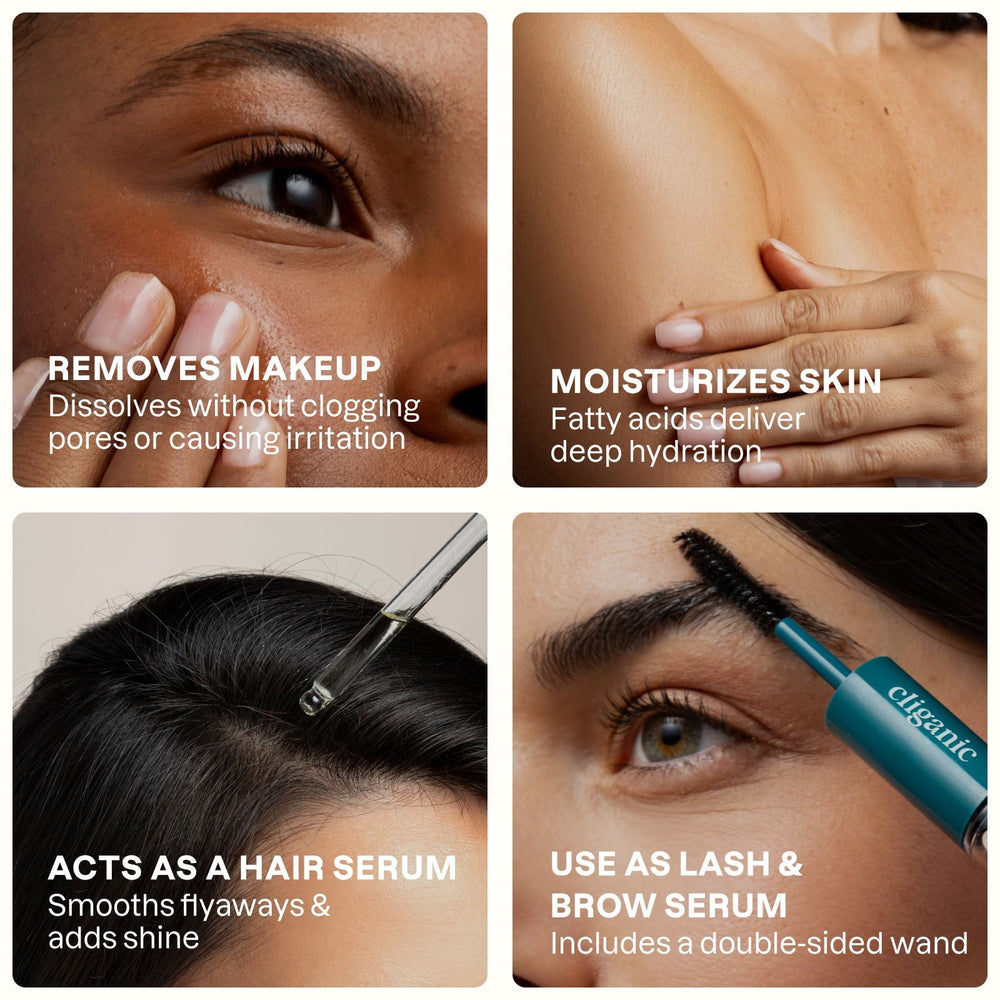 REMOVES MAKEUP
Dissolves without clogging pores or causing irritation

MOISTURIZES SKIN
Fatty acids deliver deep hydration

ACTS AS A HAIR SERUM
Smooths flyaways & adds shine

cliganic

USE AS LASH & BROW SERUM
Includes a double-sided wand