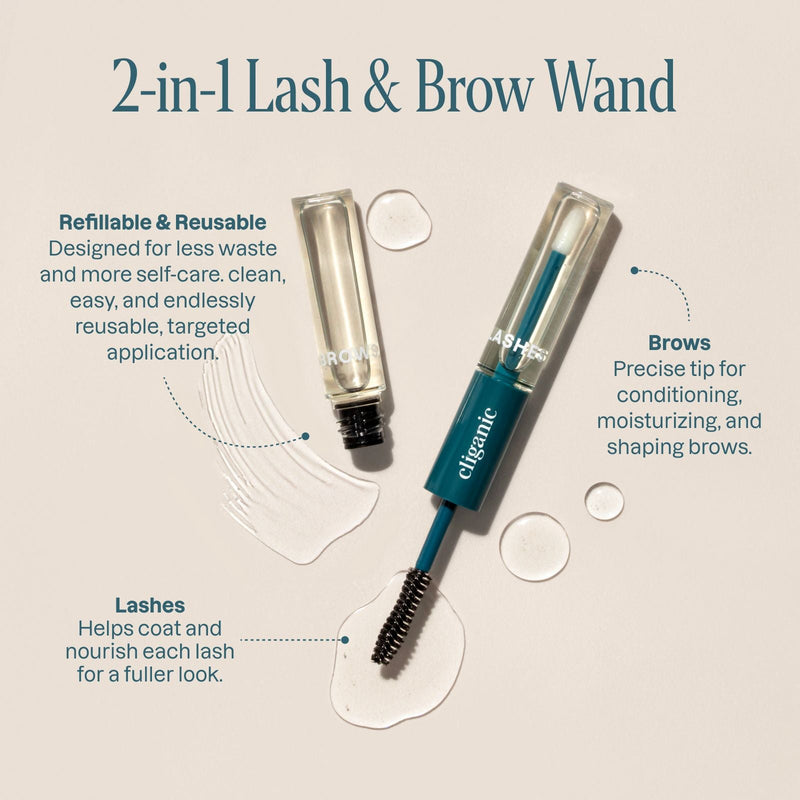 2-in-1 Lash & Brow Wand

Refillable & Reusable
Designed for less waste and more self-care. clean, easy, and endlessly reusable, targeted application.

BROWS

LASHES

cliganic

Brows
Precise tip for conditioning, moisturizing, and shaping brows.

Lashes
Helps coat and nourish each lash for a fuller look.